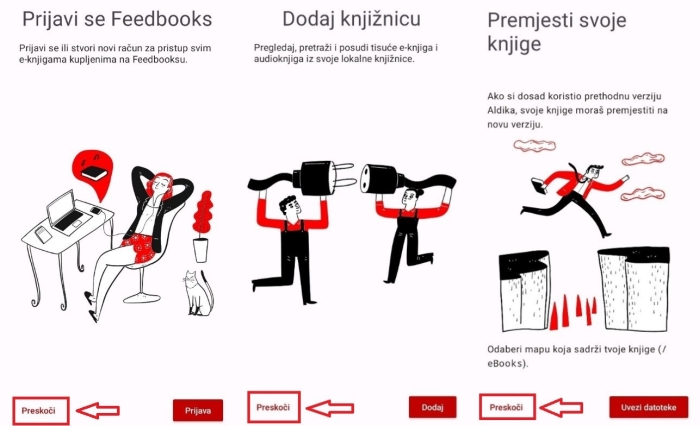 Prijavi se Feedbooks

Prijavi se ili stvori novi račun za pristup svim e-knjigama kupljenima na Feedbooksu.

Preskoči

Prijava

Dodaj knjižnicu

Pregledaj, pretraži i posudi tisuće e-knjiga i audioknjiga iz svoje lokalne knjižnice.

Preskoči

Dodaj

Premjesti svoje knjige

Ako si dosad koristio prethodnu verziju Aldika, svoje knjige moraš premjestiti na novu verziju.

Odaberi mapu koja sadrži tvoje knjige (/ eBooks).

Preskoči

Uvezi datoteke